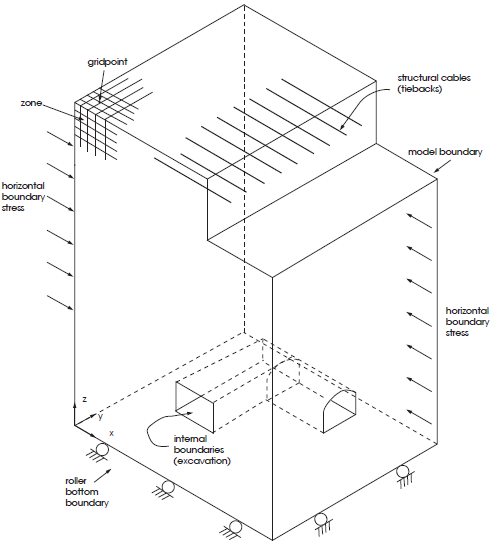 gridpoint

zone

structural cables
(tiebacks)

model boundary

horizontal
boundary
stress

horizontal
boundary
stress

z
y
x

internal
boundaries
(excavation)

roller
bottom
boundary