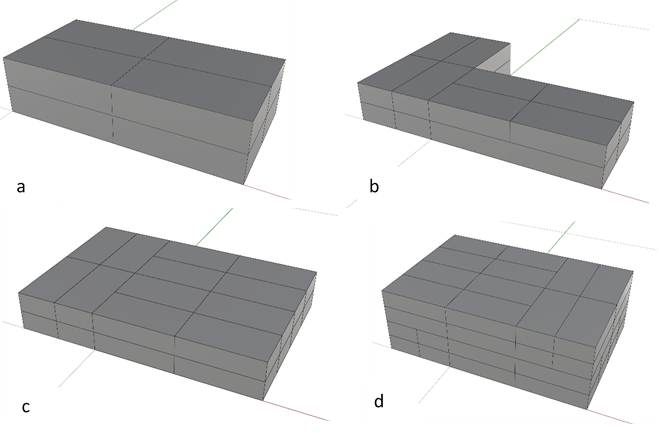 a

b

c

d