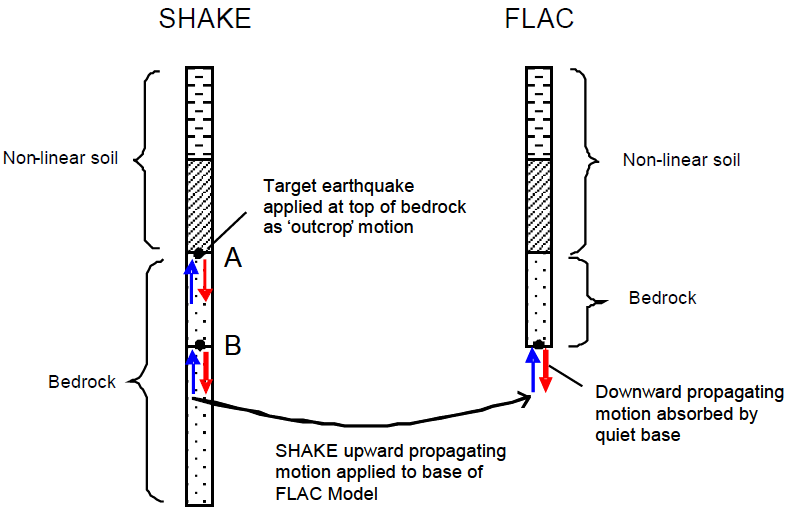 SHAKE

FLAC

Non-linear soil

Target earthquake applied at top of bedrock as 'outcrop' motion

A

B

Bedrock

Non-linear soil

Bedrock

Downward propagating motion absorbed by quiet base

SHAKE upward propagating motion applied to base of FLAC Model